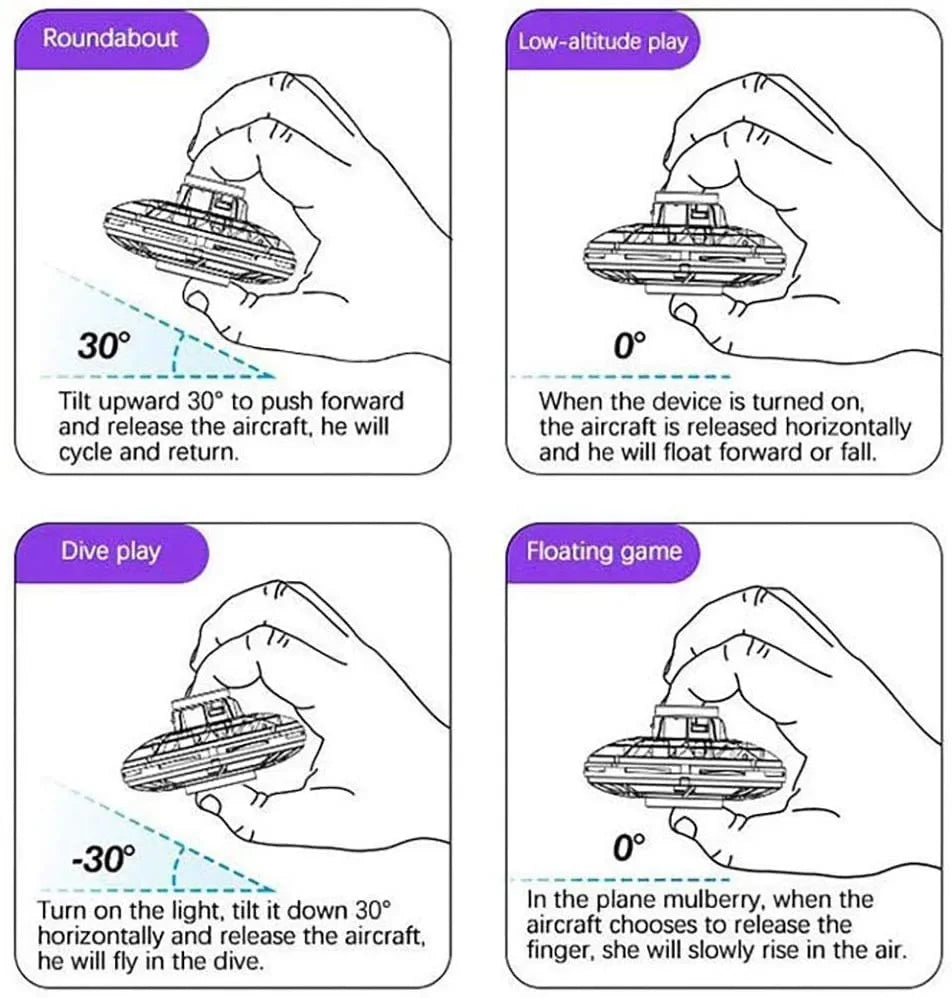 Roundabout

30°

Tilt upward 30° to push forward and release the aircraft, he will cycle and return.

Low-altitude play

0°

When the device is turned on, the aircraft is released horizontally and he will float forward or fall.

Dive play

-30°

Turn on the light, tilt it down 30° horizontally and release the aircraft, he will fly in the dive.

Floating game

0°

In the plane mulberry, when the aircraft chooses to release the finger, she will slowly rise in the air.